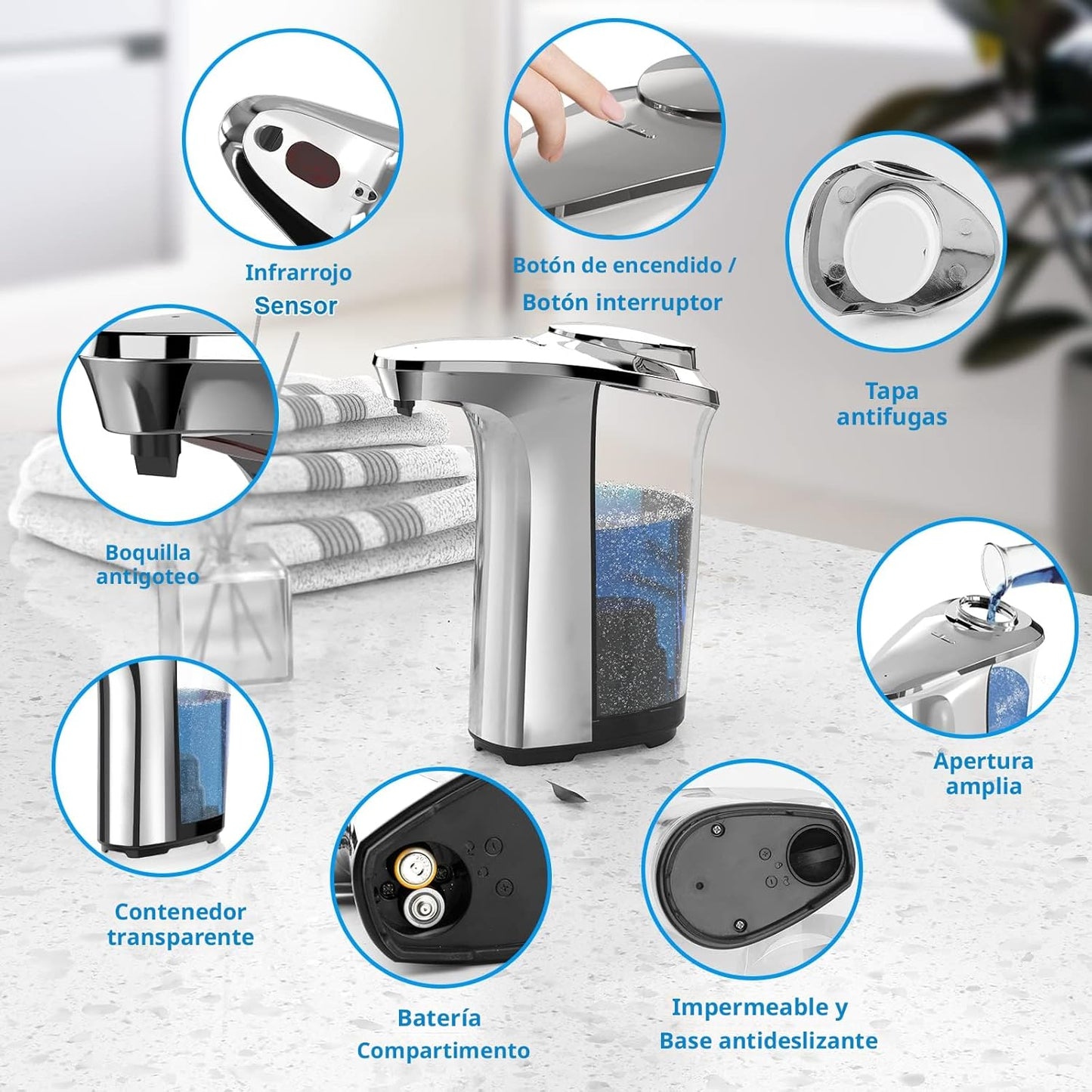 Infrarrojo
Sensor

Botón de encendido /
Botón interruptor

Tapa
antifugas

Boquilla
antigoteo

Apertura
amplia

Contenedor
transparente

Batería
Compartimento

Impermeable y
Base antideslizante